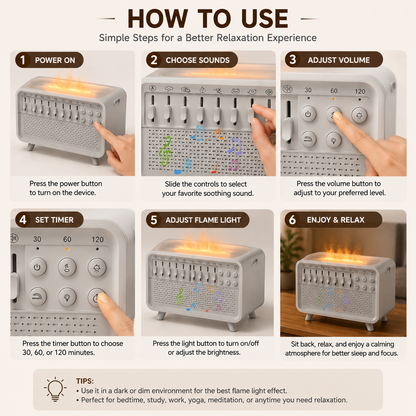 HOW TO USE

Simple Steps for a Better Relaxation Experience

1 POWER ON

Press the power button to turn on the device.

2 CHOOSE SOUNDS

Slide the controls to select your favorite soothing sound.

3 ADJUST VOLUME

30 60 120

Press the volume button to adjust to your preferred level.

4 SET TIMER

30 60 120

Press the timer button to choose 30, 60, or 120 minutes.

5 ADJUST FLAME LIGHT

Press the light button to turn on/off or adjust the brightness.

6 ENJOY & RELAX

Sit back, relax, and enjoy a calming atmosphere for better sleep and focus.

TIPS:
• Use it in a dark or dim environment for the best flame light effect.
• Perfect for bedtime, study, work, yoga, meditation, or anytime you need relaxation.